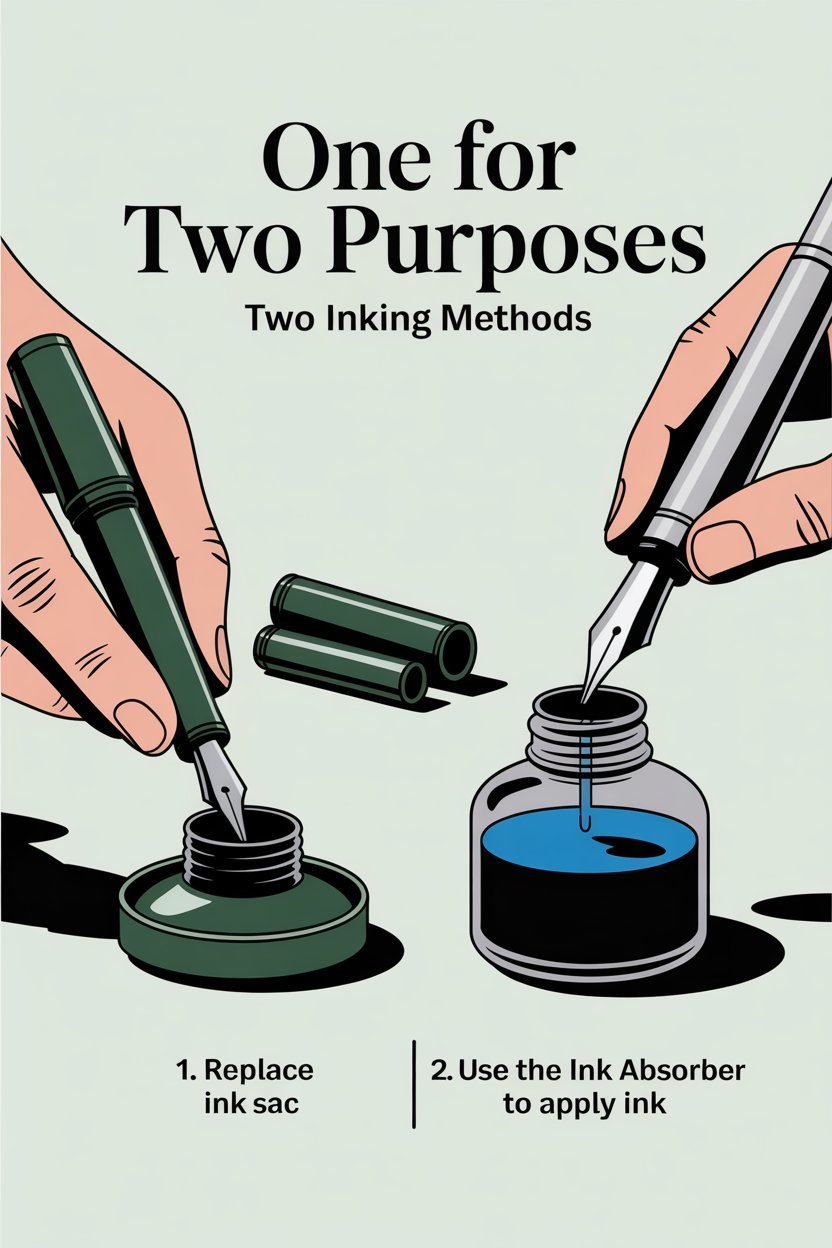 One for Two Purposes

Two Inking Methods

1. Replace ink sac

2. Use the Ink Absorber to apply ink